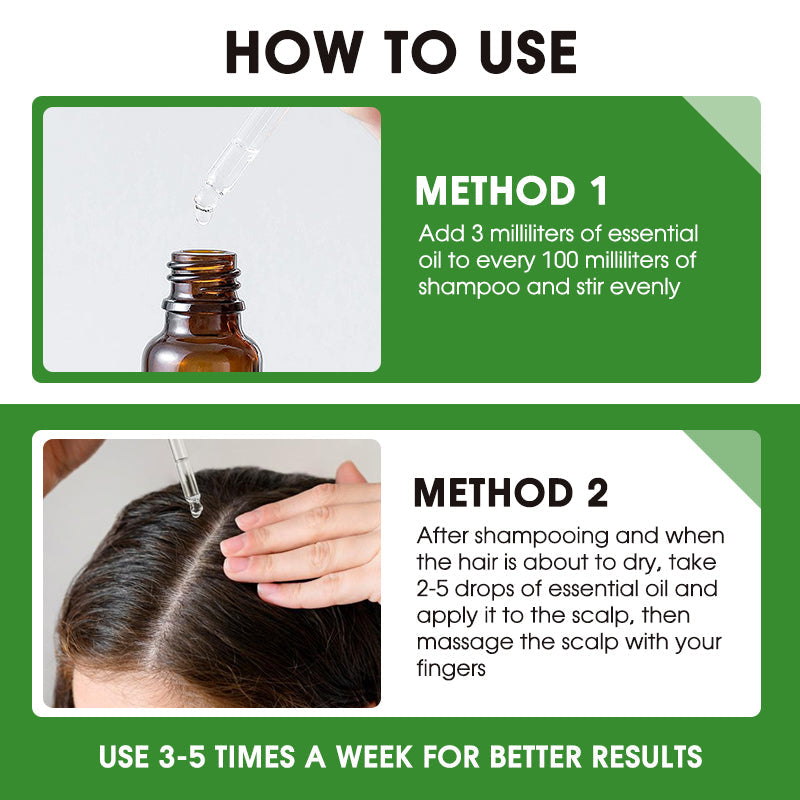 HOW TO USE

METHOD 1

Add 3 milliliters of essential oil to every 100 milliliters of shampoo and stir evenly

METHOD 2

After shampooing and when the hair is about to dry, take 2-5 drops of essential oil and apply it to the scalp, then massage the scalp with your fingers

USE 3-5 TIMES A WEEK FOR BETTER RESULTS